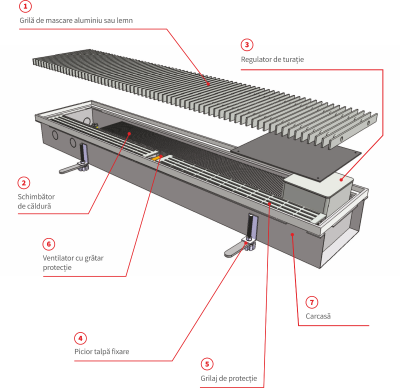 1
Grilă de mascare aluminiu sau lemn

3
Regulator de turație

2
Schimbător de căldură

6
Ventilator cu grătar protecție

7
Carcasă

4
Picior talpă fixare

5
Grilaj de protecție